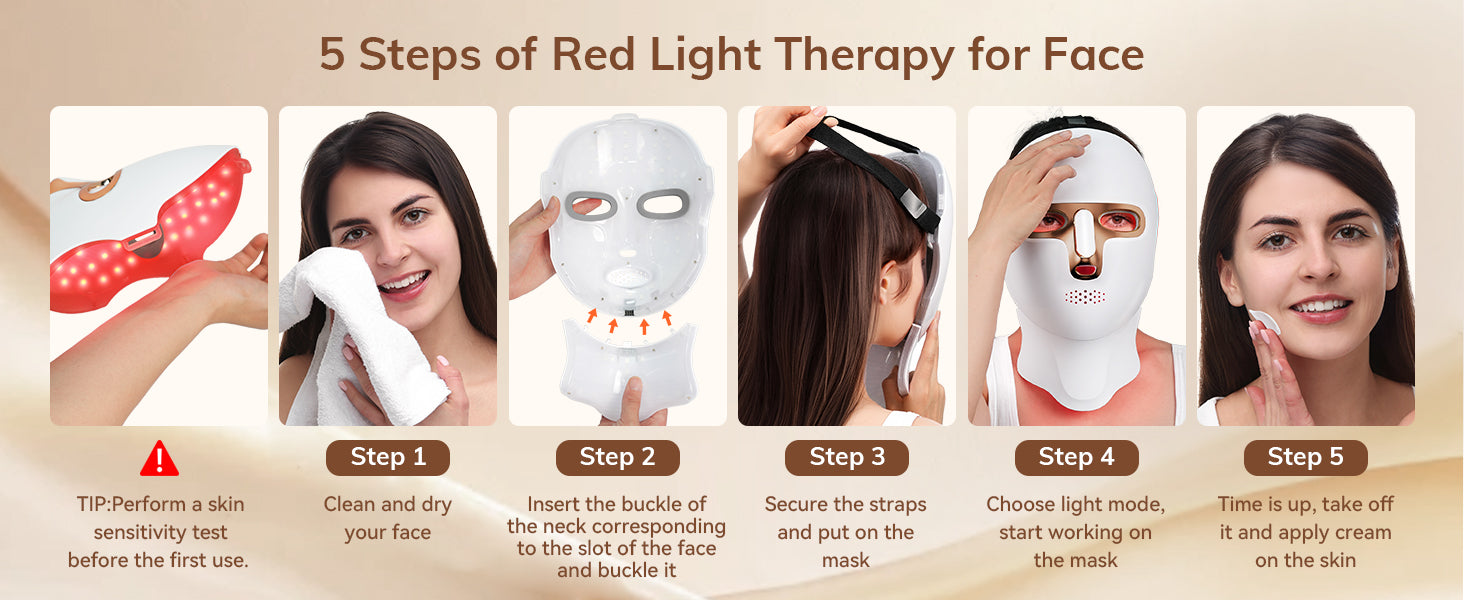 5 Steps of Red Light Therapy for Face

TIP:Perform a skin sensitivity test before the first use.

Step 1

Clean and dry your face

Step 2

Insert the buckle of the neck corresponding to the slot of the face and buckle it

Step 3

Secure the straps and put on the mask

Step 4

Choose light mode, start working on the mask

Step 5

Time is up, take off it and apply cream on the skin